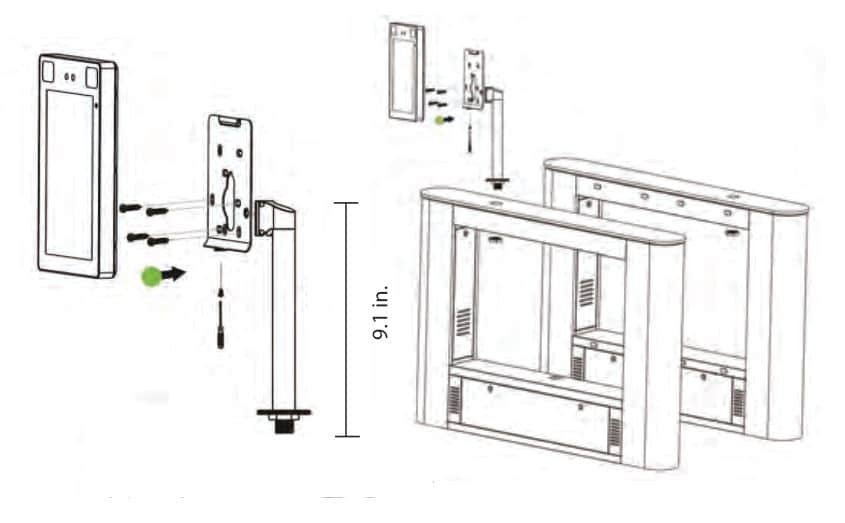 9.1 in.