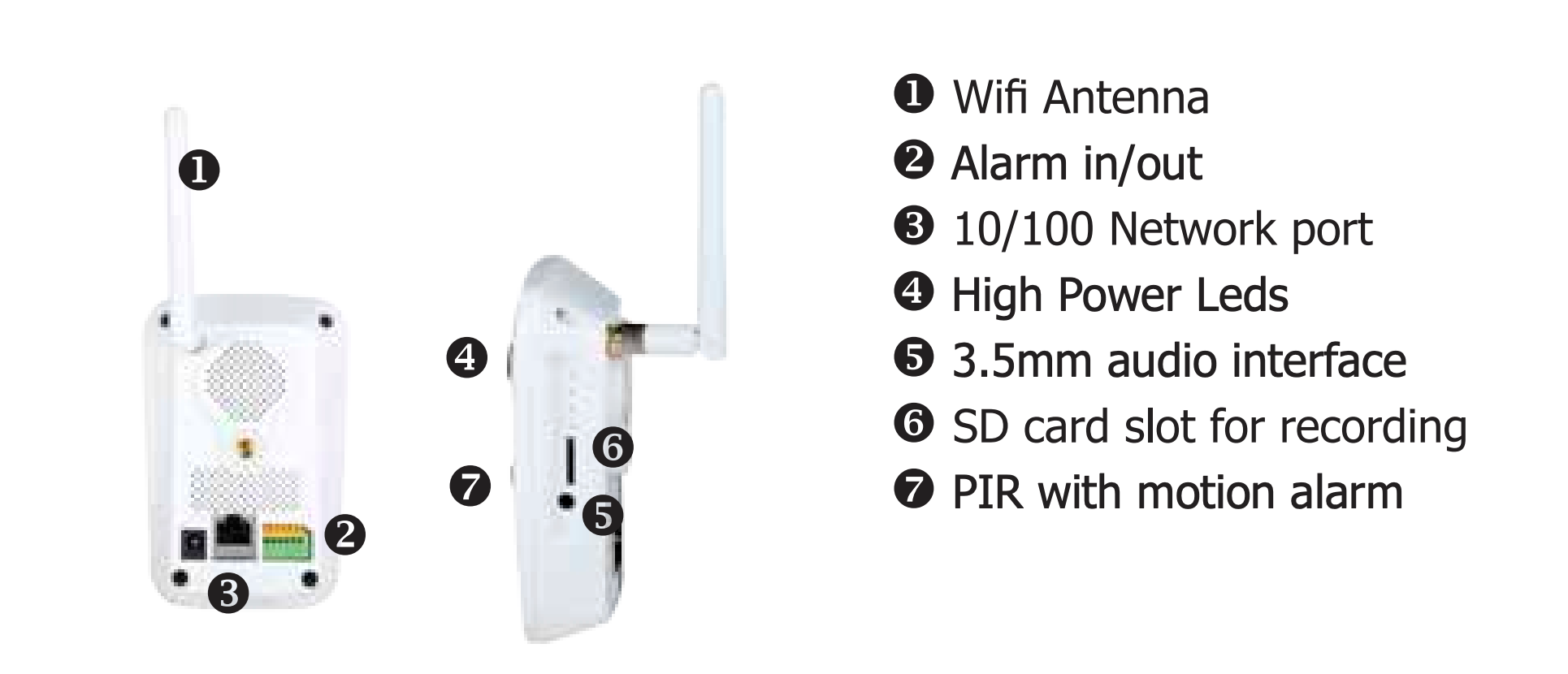 ❶
❷
❸
❹
❻
❼
❺

❶ Wifi Antenna
❷ Alarm in/out
❸ 10/100 Network port
❹ High Power Leds
❺ 3.5mm audio interface
❻ SD card slot for recording
❼ PIR with motion alarm